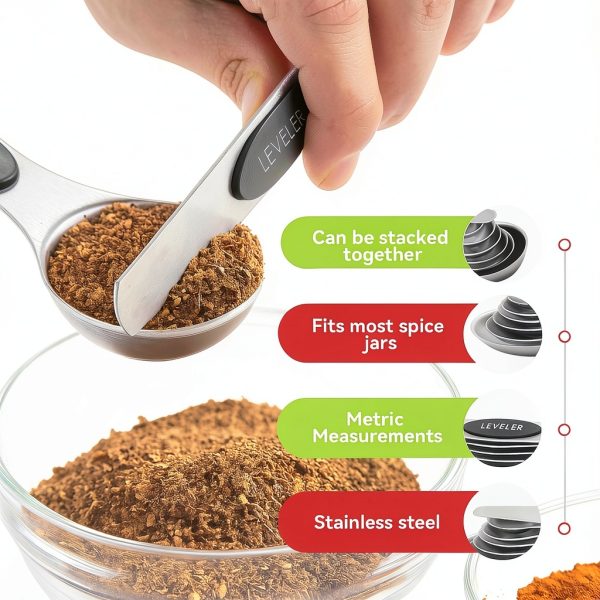 LEVELER

Can be stacked together

Fits most spice jars

Metric Measurements

LEVELER

Stainless steel