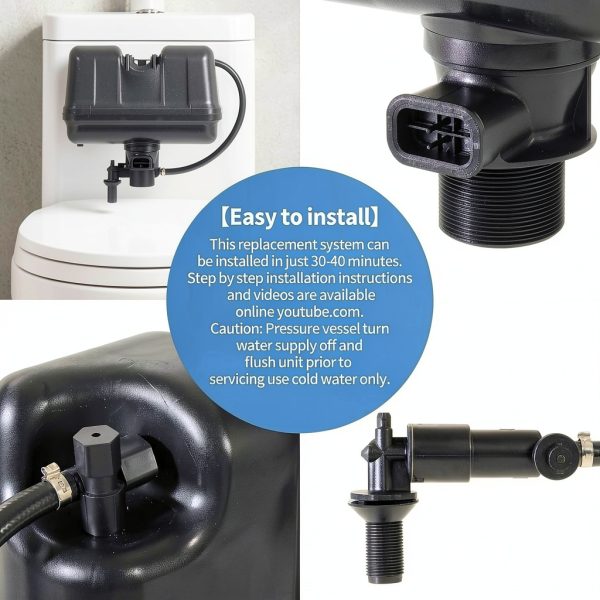 【Easy to install】

This replacement system can be installed in just 30-40 minutes. Step by step installation instructions and videos are available online youtube.com. Caution: Pressure vessel turn water supply off and flush unit prior to servicing use cold water only.